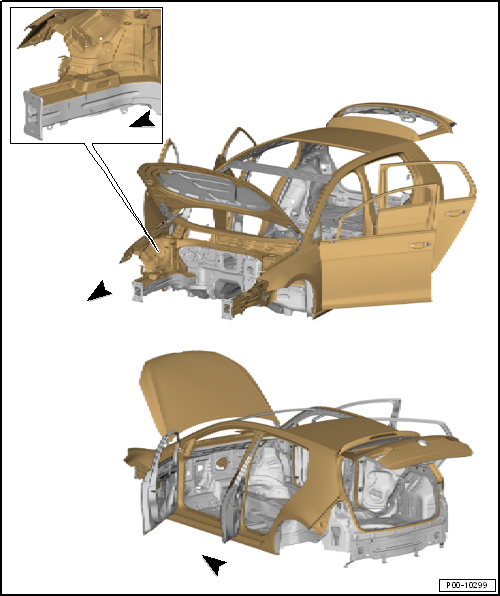 P00-10299