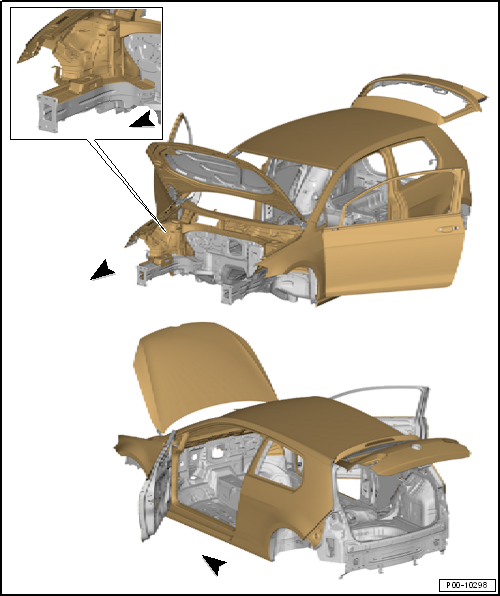 P00-10298