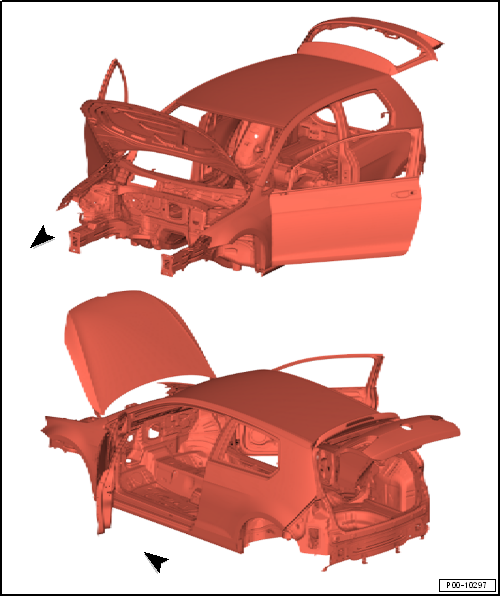 P00-10297