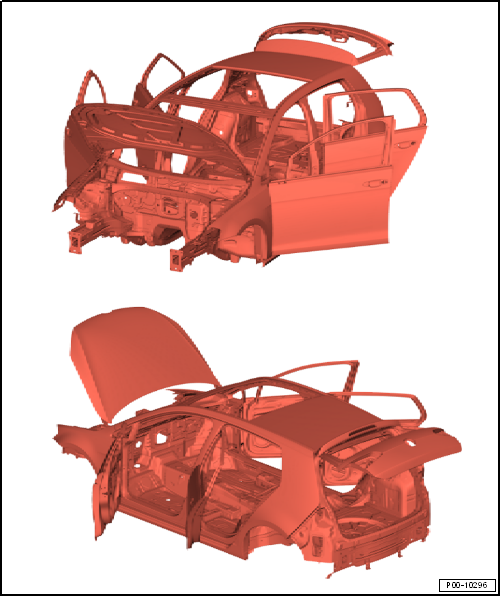 P00-10296