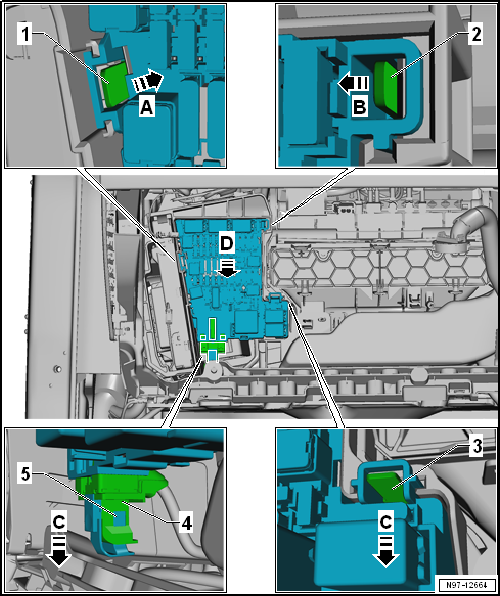 1
A
2
B
D
5
4
C
3
C
N97-12664