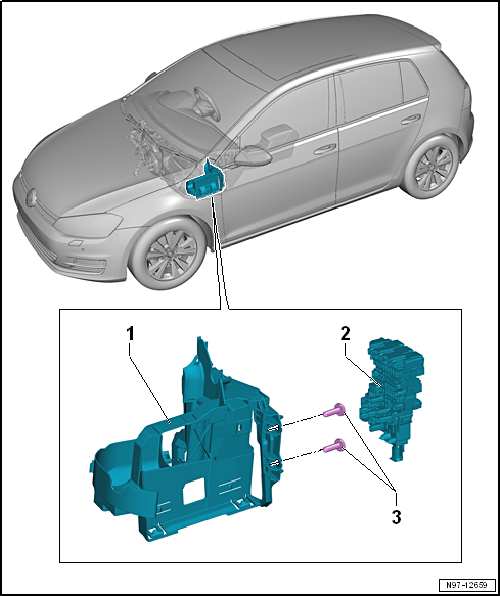 1
2
3
N97-12659