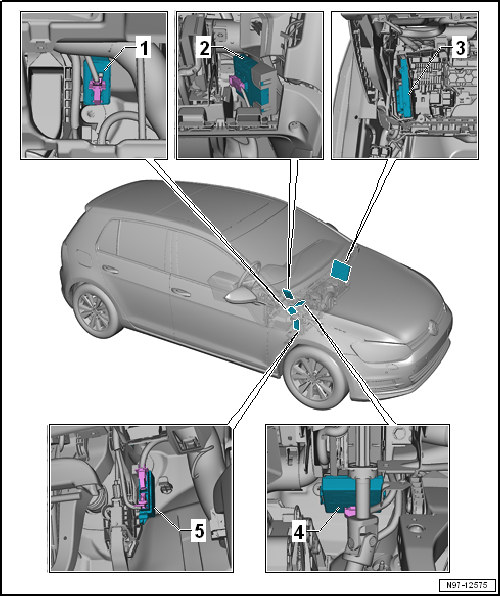 1
2
3
5
4
N97-12575