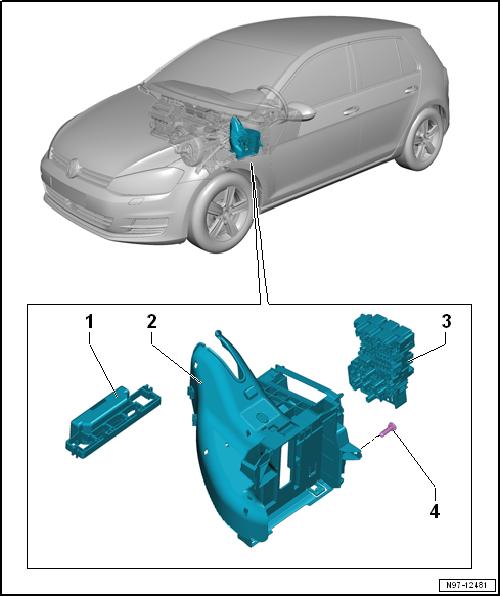 1
2
3
4
N97-12481