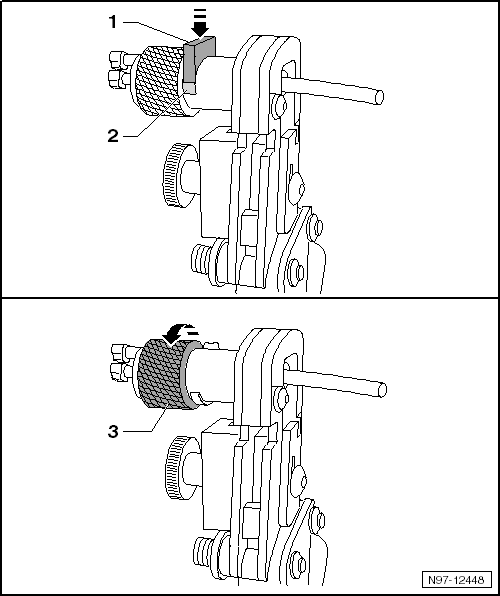 1
2
3
N97-12448