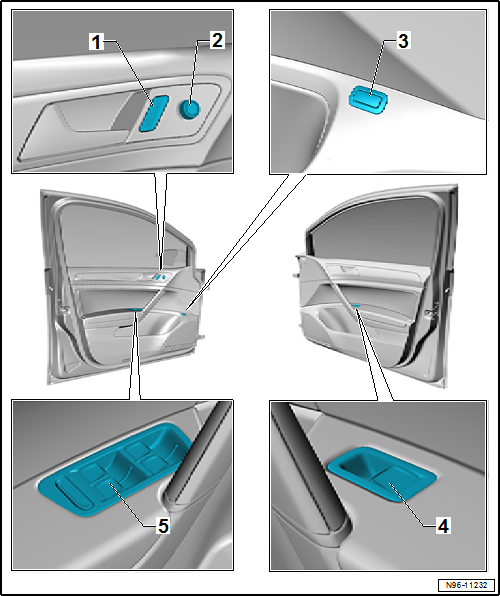 1
2
3
5
4
N96-11232