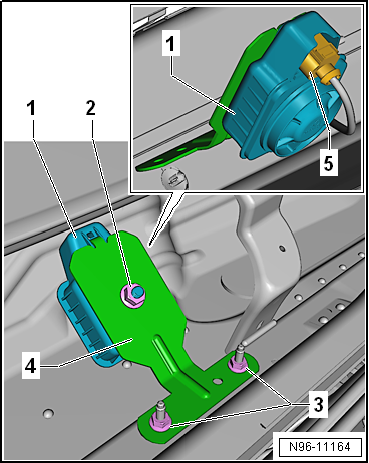 1

5

1

2

4

3

N96-11164