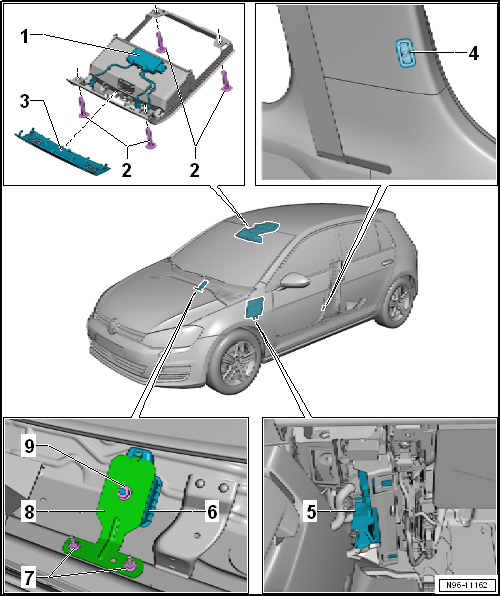 1
3
2
2
4
9
8
6
7
5
N96-11162