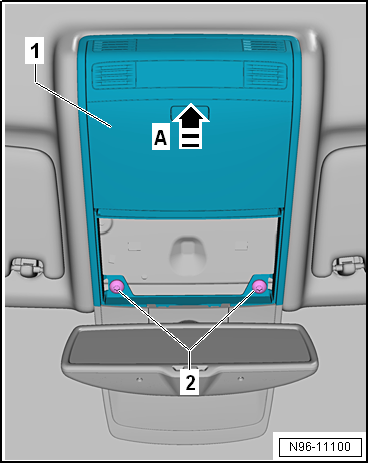 1
A
2
N96-11100