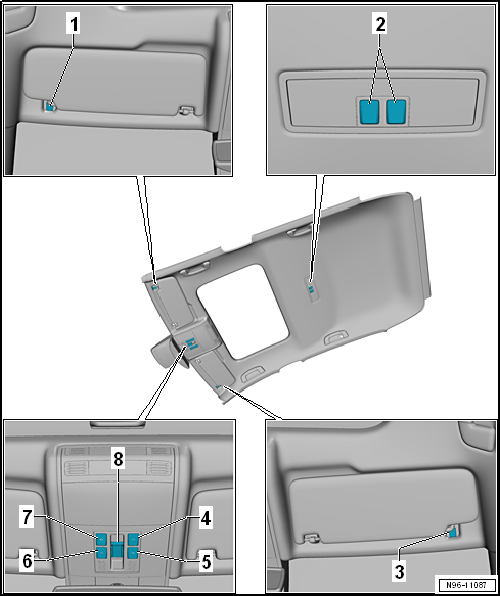 1

2

8

7

4

6

5

3

N96-11087