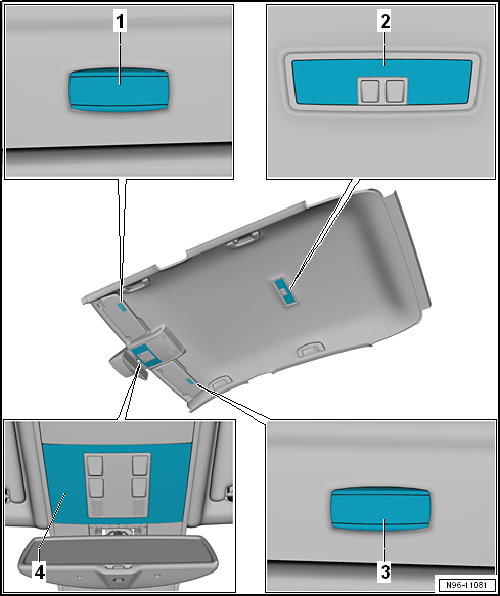 1
2
4
3
N96-11081