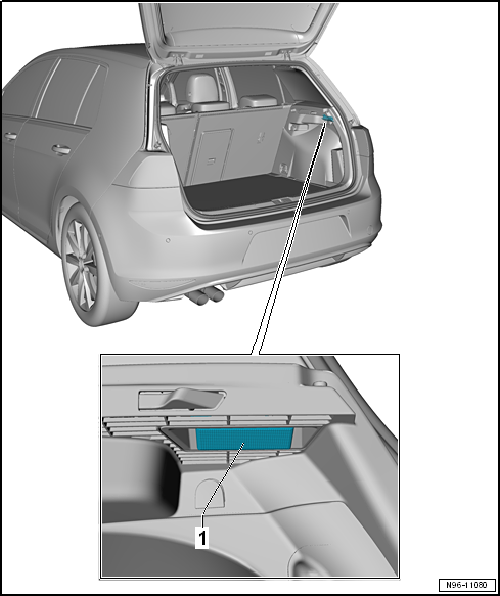 1

N96-11080