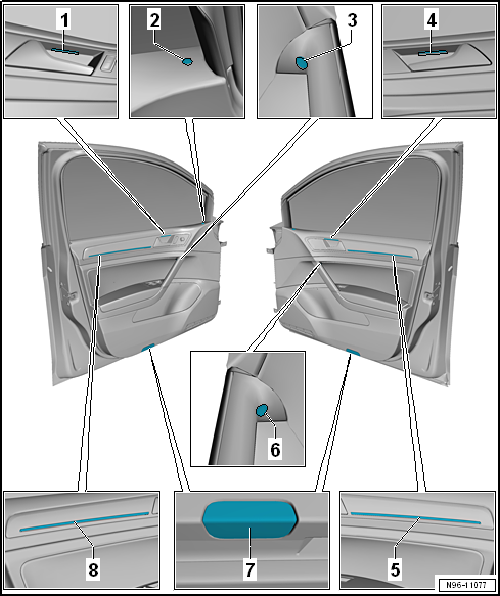 1
2
3
4
6
8
7
5
N96-11077