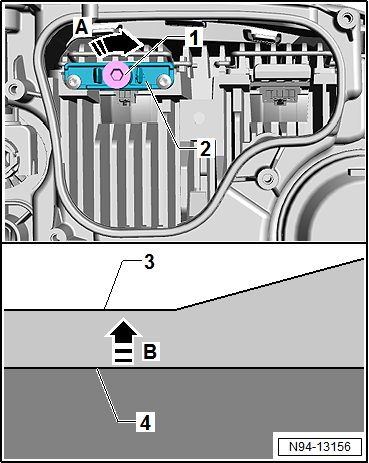 A
1
2
3
B
4
N94-13156