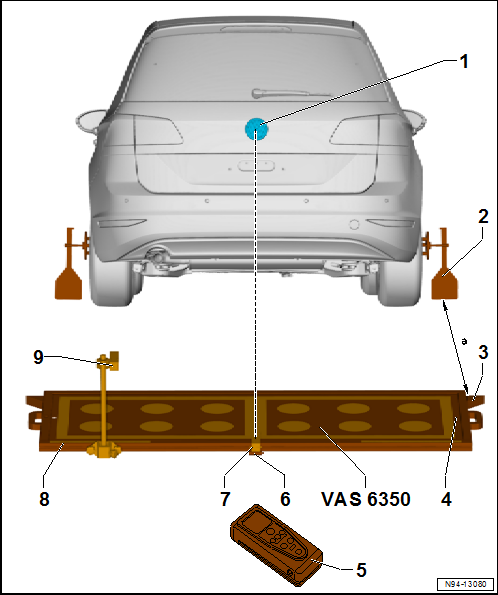 1
2
a
3
9
8
7
6
VAS 6350
4
5
N94-13080