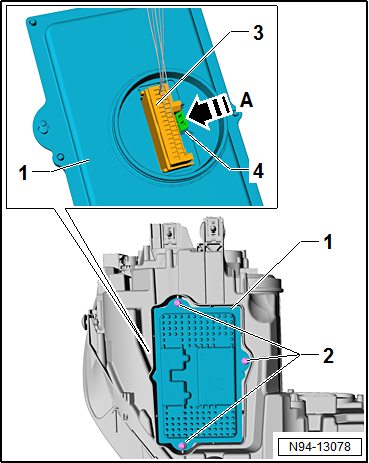 3
A
1
4
1
2
N94-13078