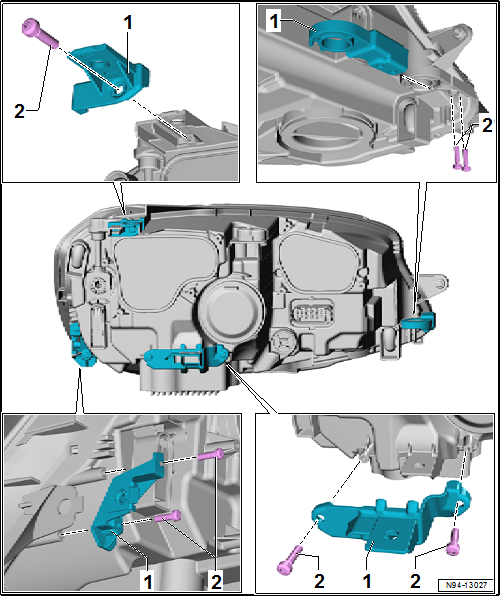 1
2
1
2
1
2
2
1
2
N94-13027