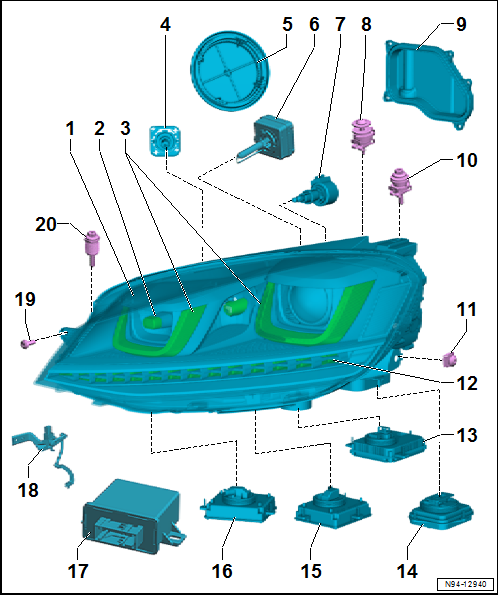 4 5 6 7 8 9
1 2 3
10
20
19
11
12
13
18
17
16
15
14
N94-12940