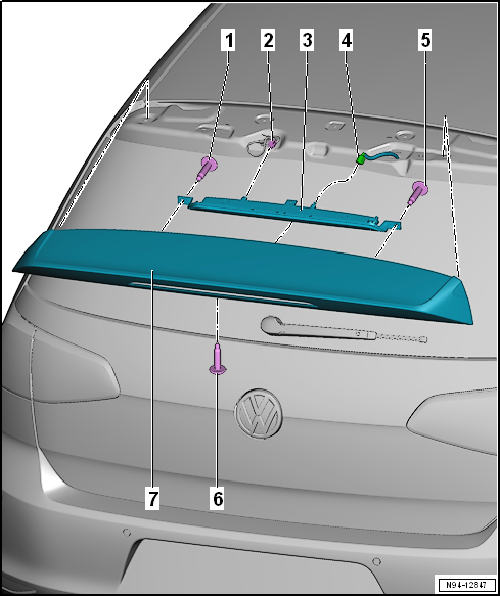 1
2
3
4
5
7
6
N94-12847