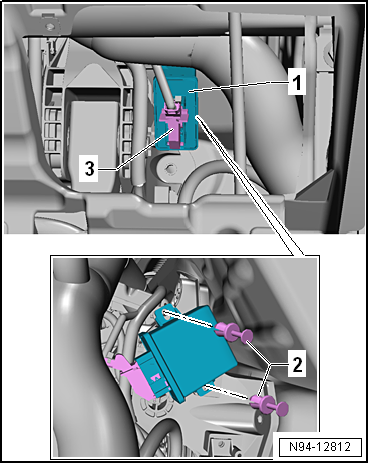 1

3

2

N94-12812