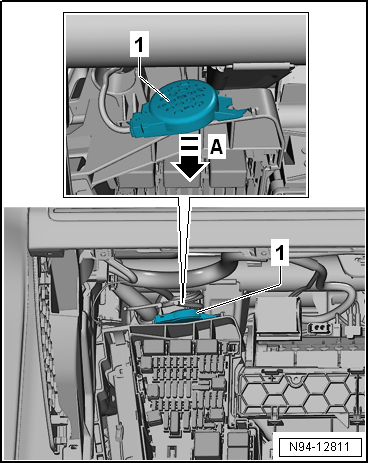 1
A
1
N94-12811