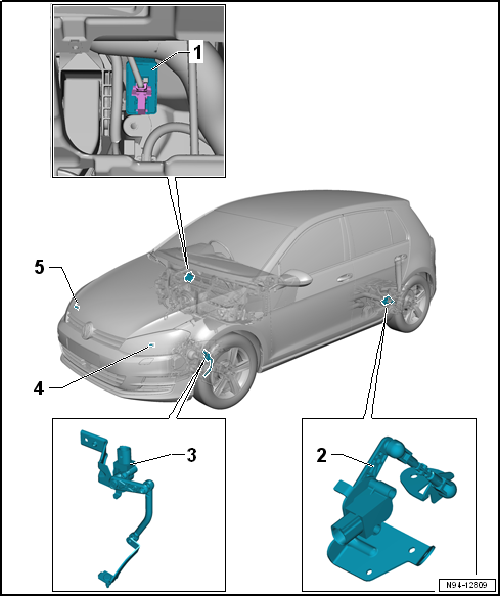 1

5

4

3

2

N94-12809