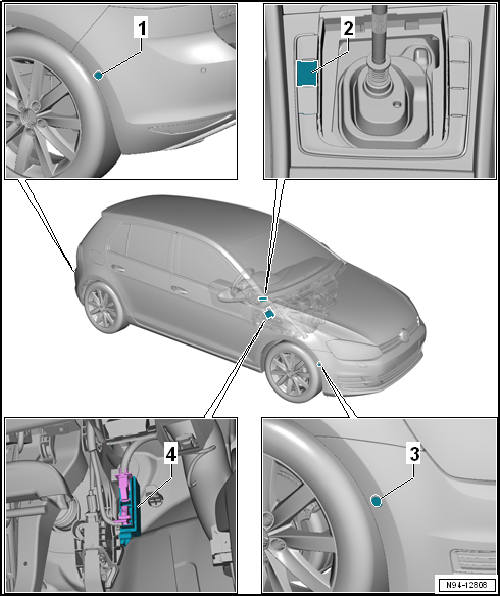 1

2

4

3

N94-12808