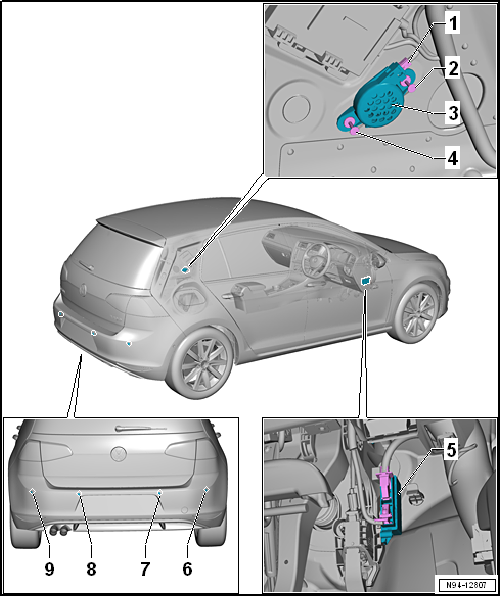 1
2
3
4
5
9
8
7
6
N94-12807