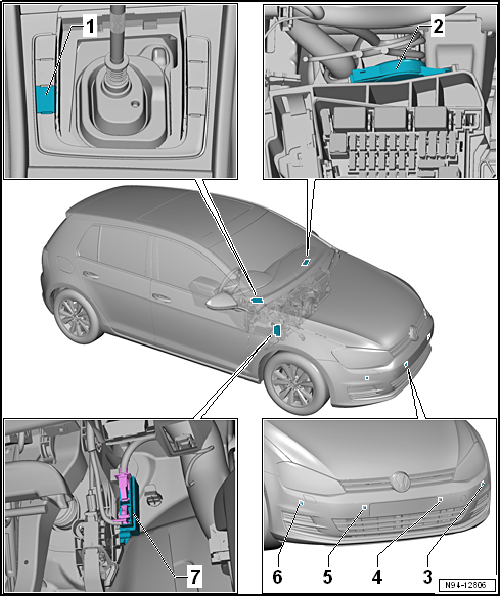 1
2
7
6
5
4
3
N94-12806