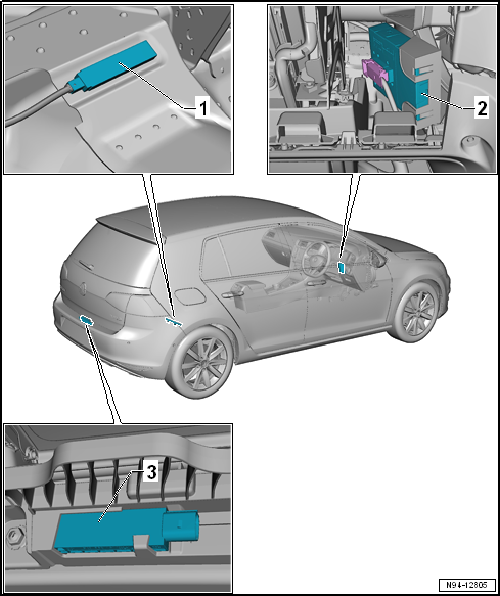 1

2

3

N94-12805