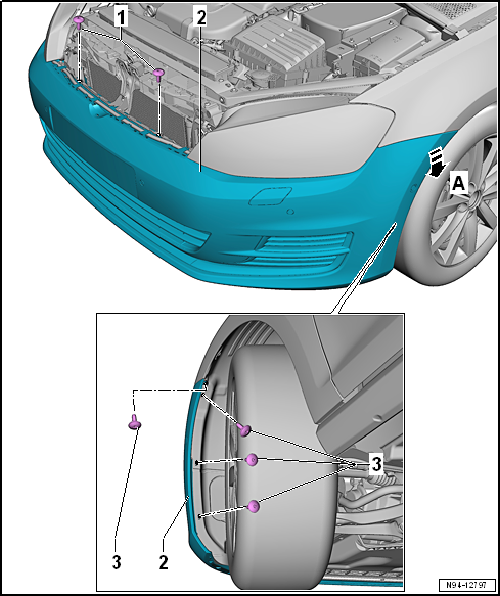 1
2
A
3
3
2
N94-12797