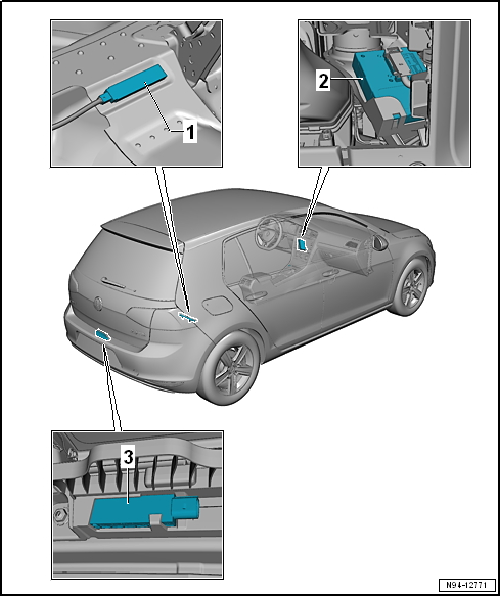 1
2
3
N94-12771