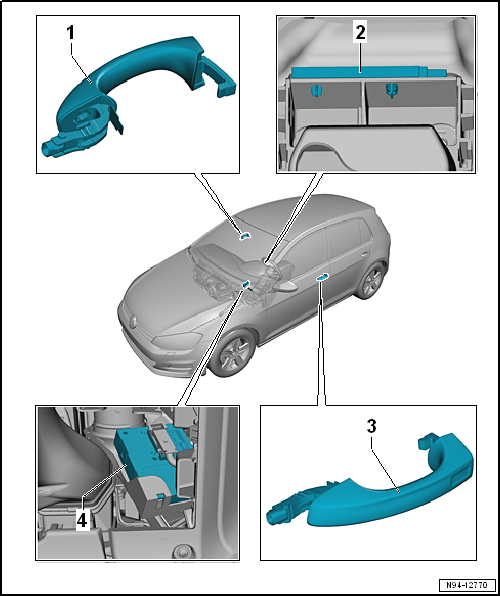 1

2

3

4

N94-12770