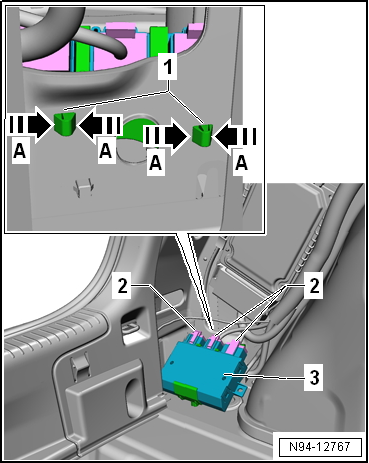 1

A

A

A

A

2

2

3

N94-12767