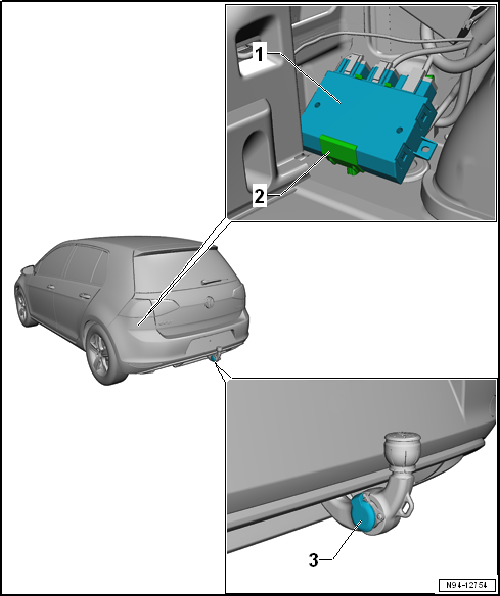 1

2

3

N94-12754