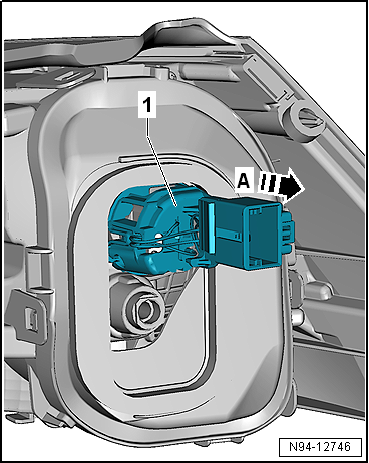 1

A

N94-12746