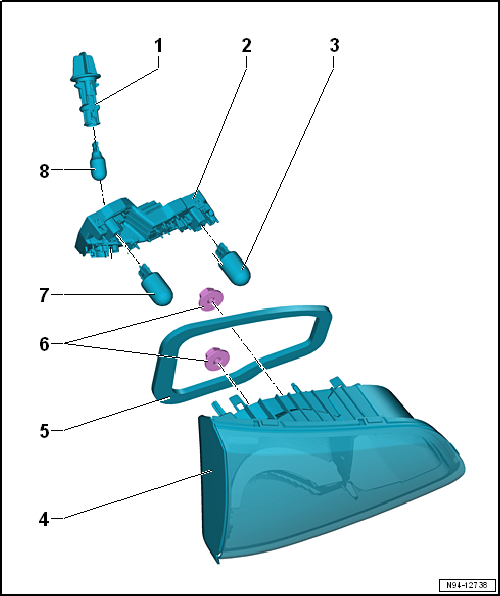 1
2
3
8
7
6
5
4
N94-12738