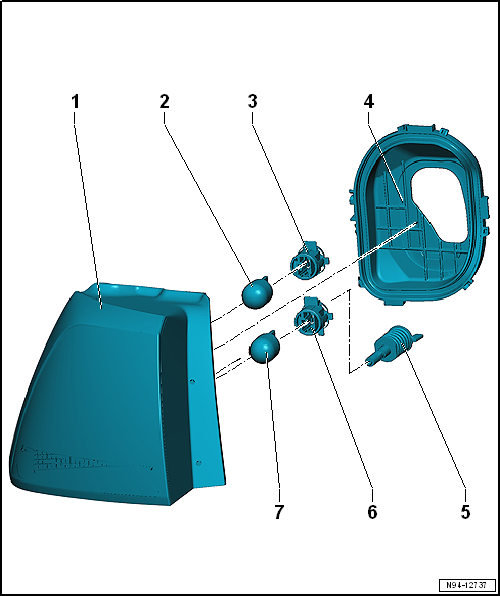 1
2
3
4
7
6
5
N94-12737