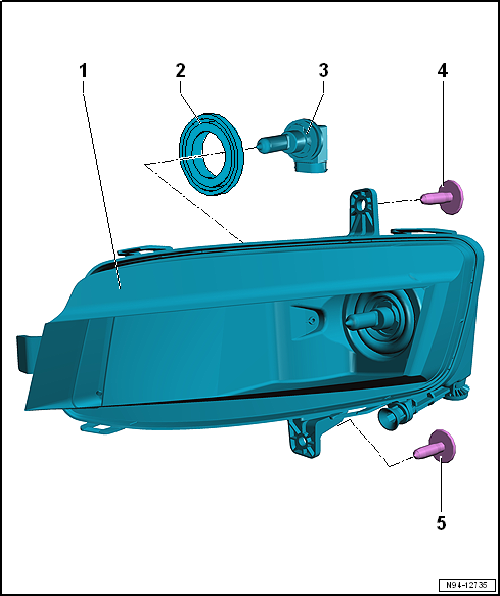 1
2
3
4
5
N94-12735