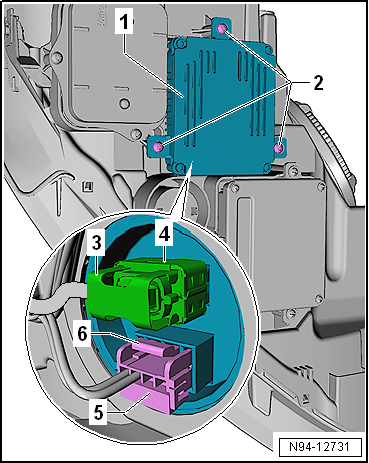 1
2
3
4
6
5
N94-12731