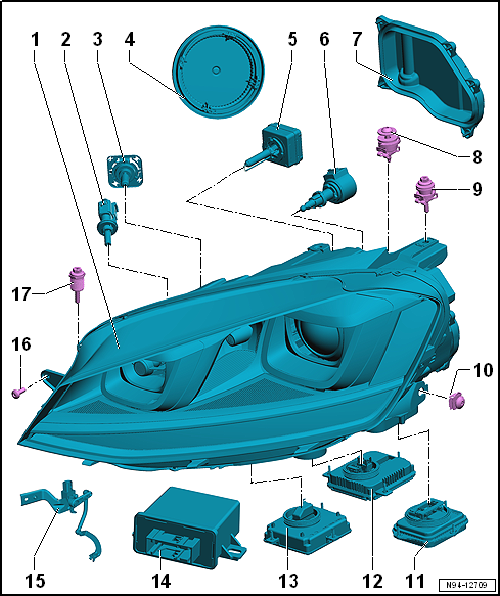 1 2 3 4 5 6 7

8

9

17

16

10

15 14 13 12 11

N94-12709