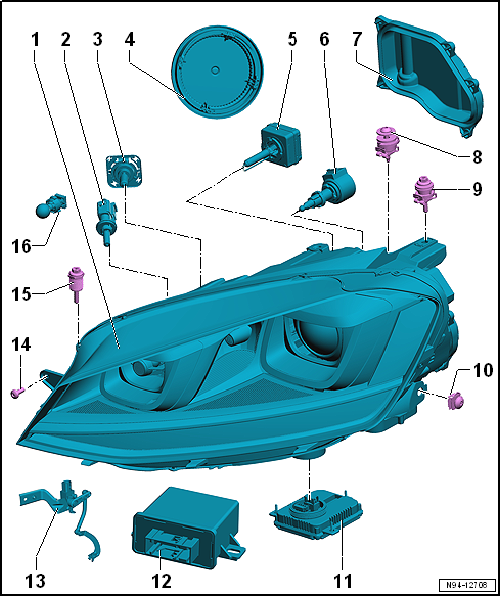 1
2
3
4
5
6
7
8
9
16
15
14
10
13
12
11
N94-12708