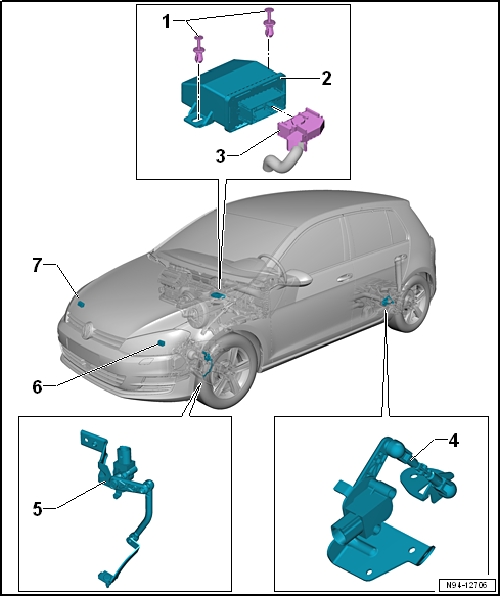 1
2
3
7
6
5
4
N94-12706