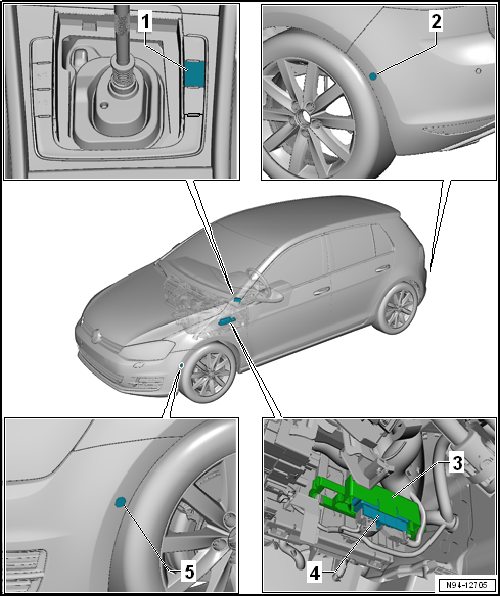 1
2
3
4
5
N94-12705