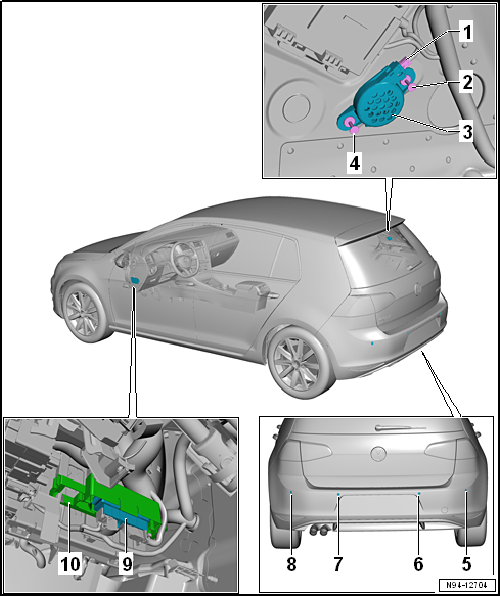 1
2
3
4
10
9
8
7
6
5
N94-12704