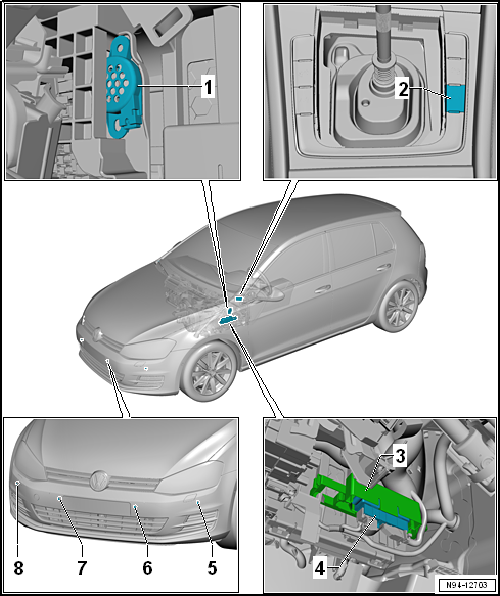 1

2

3

4

8 7 6 5

N94-12703