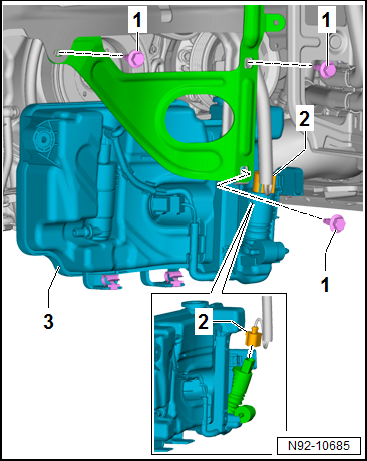 1
1
2
1
3
2
N92-10685