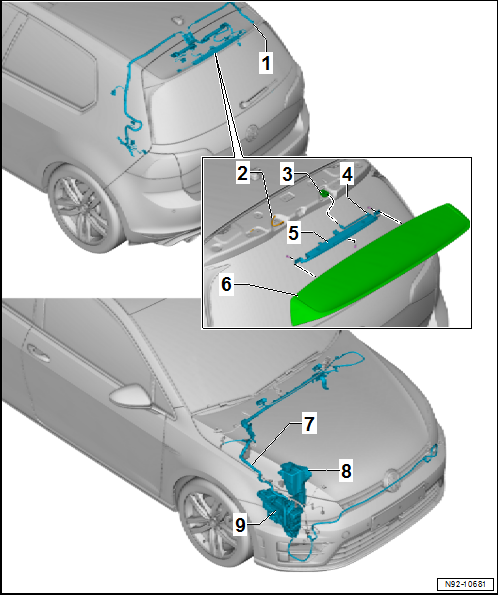 1
2
3
4
5
6
7
8
9
N92-10681