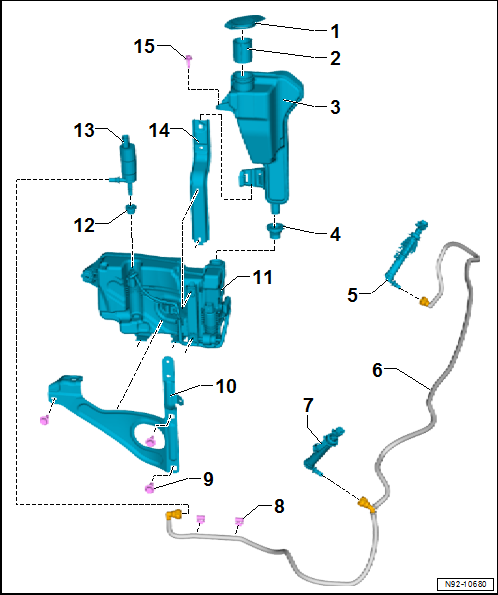 1
2
15
3
13
14
12
4
11
5
6
10
7
9
8
N92-10680