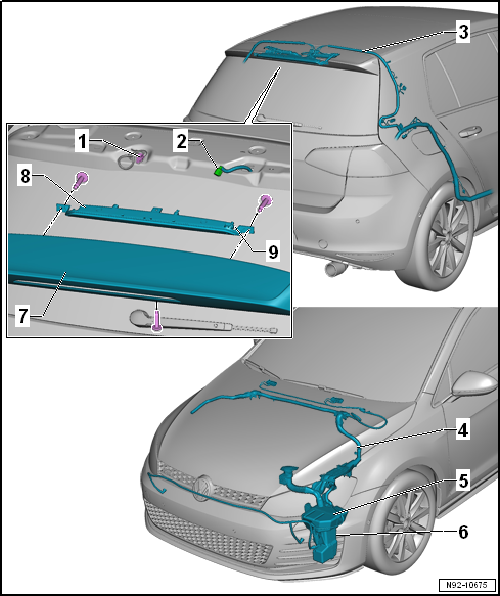 3
1
2
8
9
7
4
5
6
N92-10675